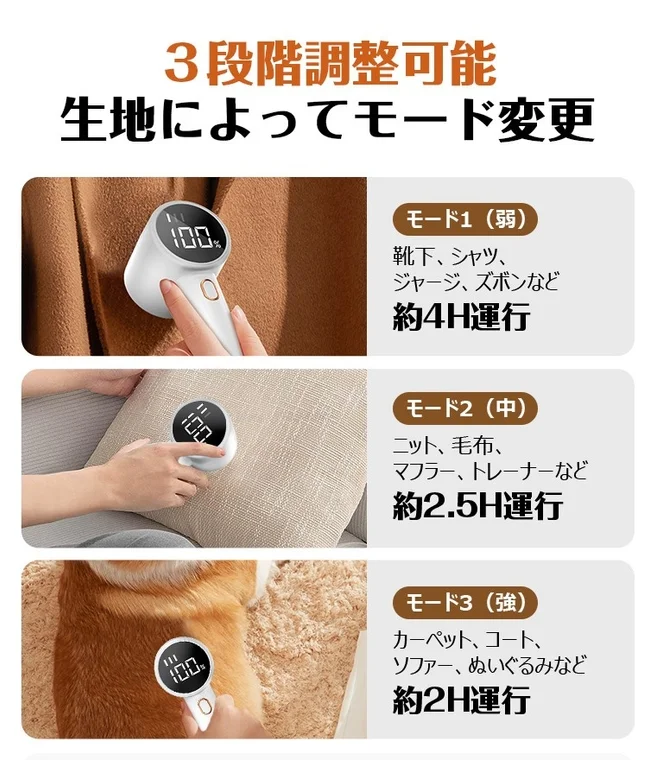 ３段階調整可能
生地によってモード変更

100%

モード1（弱）
靴下、シャツ、ジャージ、ズボンなど
約4H運行

100

モード2（中）
ニット、毛布、マフラー、トレーナーなど
約2.5H運行

100%

モード3（強）
カーペット、コート、ソファー、ぬいぐるみなど
約2H運行